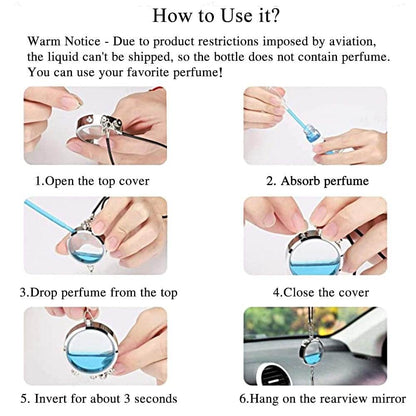 How to Use it?

Warm Notice - Due to product restrictions imposed by aviation, the liquid can't be shipped, so the bottle does not contain perfume. You can use your favorite perfume!

1.Open the top cover

2. Absorb perfume

3.Drop perfume from the top

4.Close the cover

5. Invert for about 3 seconds

6.Hang on the rearview mirror